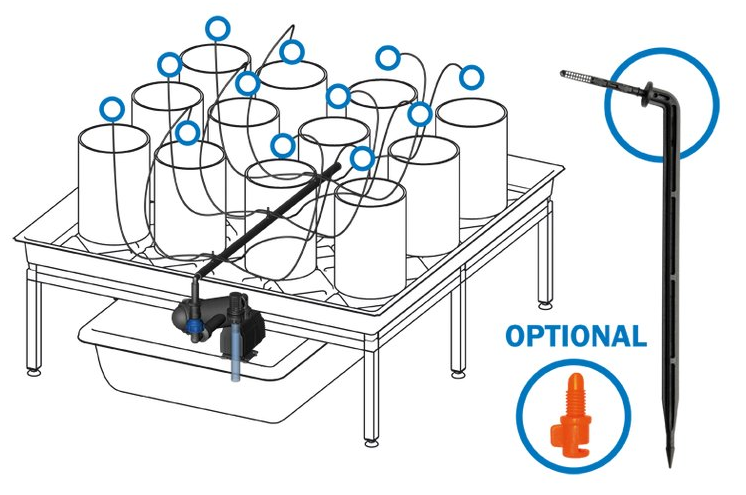 OPTIONAL